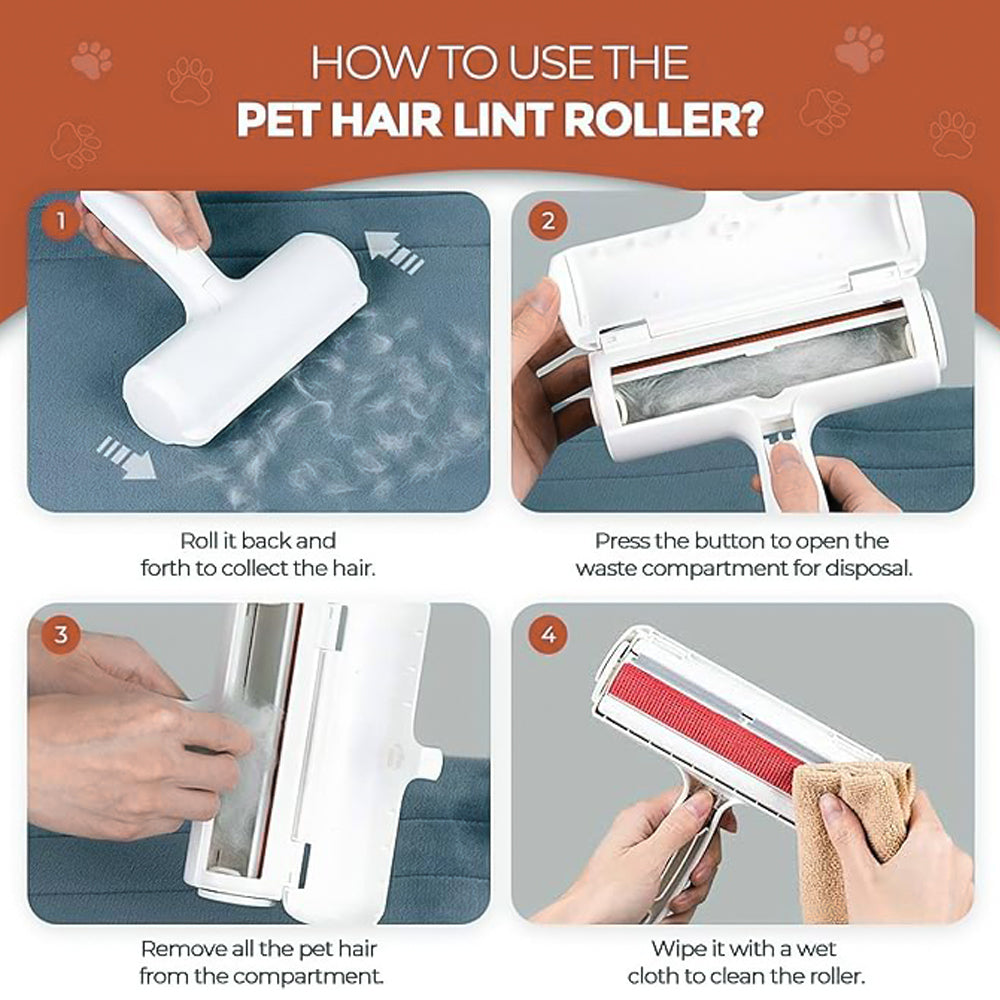 HOW TO USE THE
PET HAIR LINT ROLLER?

1

Roll it back and forth to collect the hair.

2

Press the button to open the waste compartment for disposal.

3

Remove all the pet hair from the compartment.

4

Wipe it with a wet cloth to clean the roller.